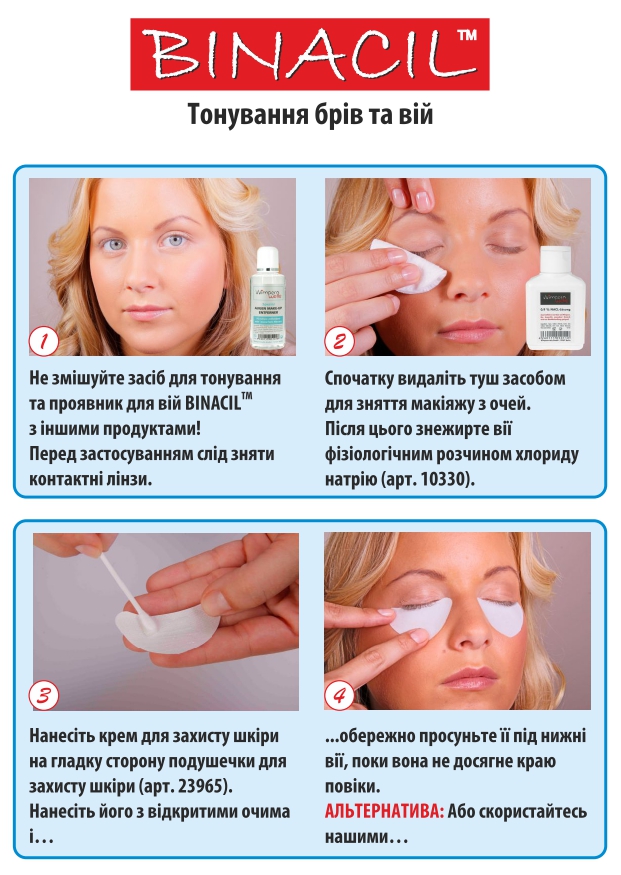 BINACIL™

Тонування брів та вій

1

Не змішуйте засіб для тонування та проявник для вій BINACIL™ з іншими продуктами! Перед застосуванням слід зняти контактні лінзи.

2

Спочатку видаліть туш засобом для зняття макіяжу з очей. Після цього знежирте вії фізіологічним розчином хлориду натрію (арт. 10330).

3

Нанесіть крем для захисту шкіри на гладку сторону подушечки для захисту шкіри (арт. 23965). Нанесіть його з відкритими очима і…

4

…обережно просуньте її під нижні вії, поки вона не досягне краю повіки.
АЛЬТЕРНАТИВА: Або скористайтесь нашими…