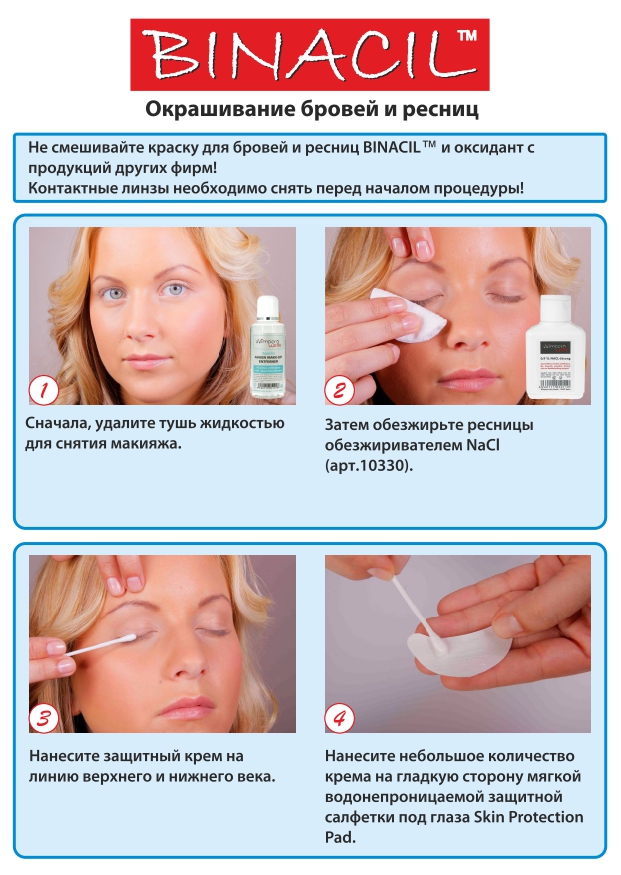 BINACIL™

Окрашивание бровей и ресниц

Не смешивайте краску для бровей и ресниц BINACIL™ и оксидант с продукций других фирм!
Контактные линзы необходимо снять перед началом процедуры!

1

Сначала, удалите тушь жидкостью для снятия макияжа.

2

Затем обезжирьте ресницы обезжиривателем NaCl (арт.10330).

3

Нанесите защитный крем на линию верхнего и нижнего века.

4

Нанесите небольшое количество крема на гладкую сторону мягкой водонепроницаемой защитной салфетки под глаза Skin Protection Pad.